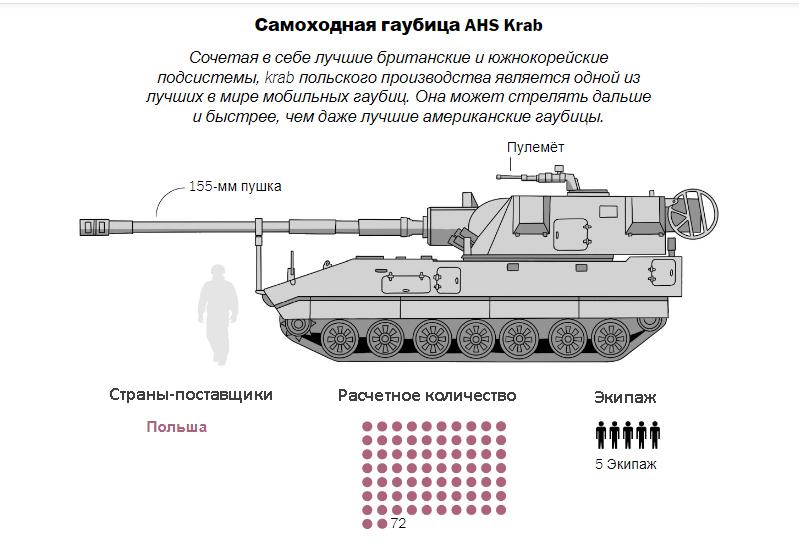 Самоходная гаубица AHS Krab

Сочетая в себе лучшие британские и южнокорейские подсистемы, krab польского производства является одной из лучших в мире мобильных гаубиц. Она может стрелять дальше и быстрее, чем даже лучшие американские гаубицы.

Пулемёт

155-мм пушка

Страны-поставщики

Польша

Расчетное количество

72

Экипаж

5 Экипаж