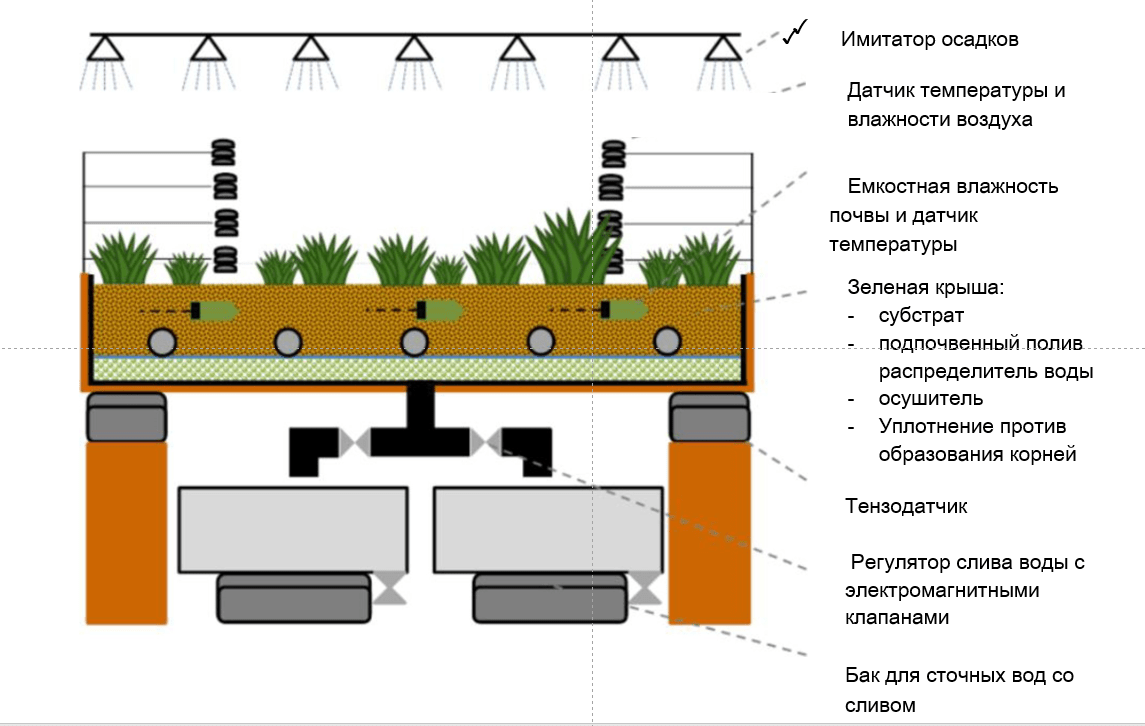 Имитатор осадков

Датчик температуры и влажности воздуха

Емкостная влажность почвы и датчик температуры

Зеленая крыша:
- субстрат
- подпочвенный полив распределитель воды
- осушитель
- Уплотнение против образования корней

Тензодатчик

Регулятор слива воды с электромагнитными клапанами

Бак для сточных вод со сливом