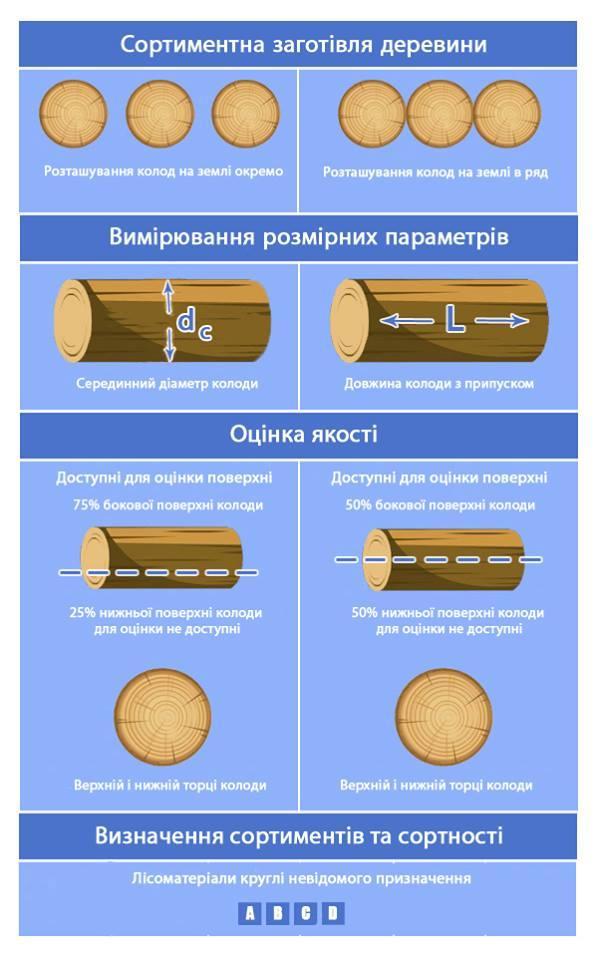 Сортиментна заготівля деревини

Розташування колод на землі окремо

Розташування колод на землі в ряд

Вимірювання розмірних параметрів

$d_c$

Серединний діаметр колоди

L

Довжина колоди з припуском

Оцінка якості

Доступні для оцінки поверхні

75% бокової поверхні колоди

25% нижньої поверхні колоди для оцінки не доступні

Верхній і нижній торці колоди

Доступні для оцінки поверхні

50% бокової поверхні колоди

50% нижньої поверхні колоди для оцінки не доступні

Верхній і нижній торці колоди

Визначення сортиментів та сортності

Лісоматеріали круглі невідомого призначення

A B C D